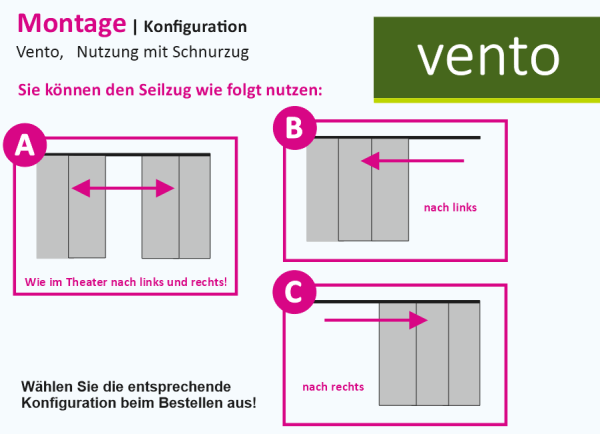 Montage | Konfiguration
Vento, Nutzung mit Schnurzug

vento

Sie können den Seilzug wie folgt nutzen:

A

Wie im Theater nach links und rechts!

B

nach links

C

nach rechts

Wählen Sie die entsprechende Konfiguration beim Bestellen aus!